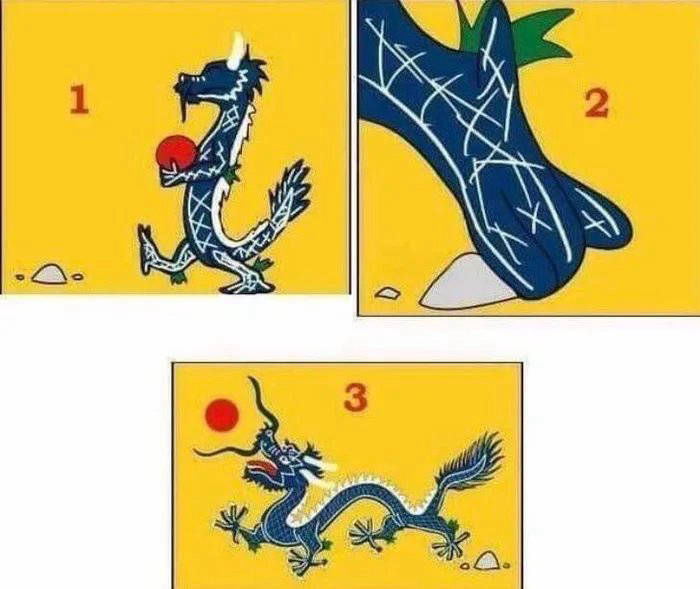 1

2

3